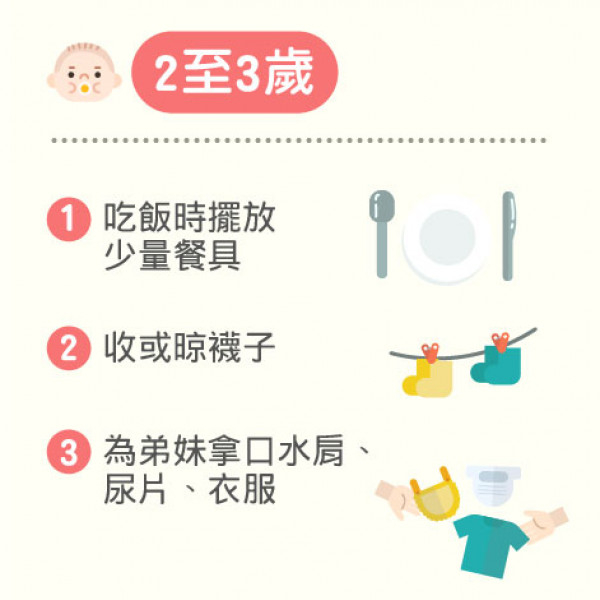 2至3歲

1 吃飯時擺放少量餐具

2 收或晾襪子

3 為弟妹拿口水肩、尿片、衣服